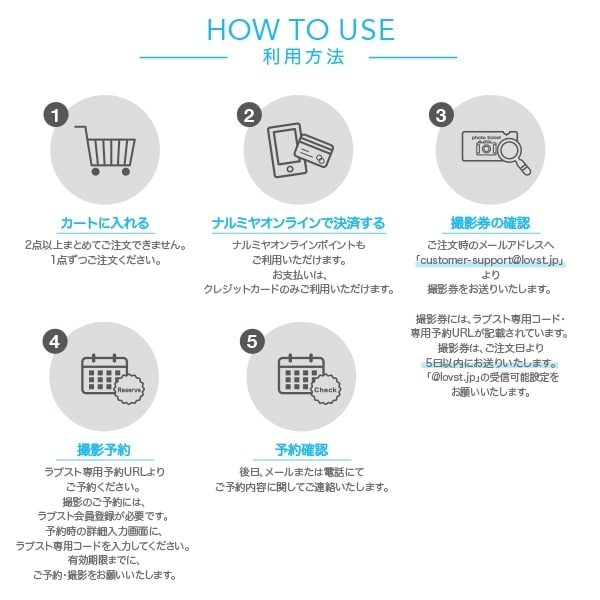 HOW TO USE
利用方法

1
カートに入れる
2点以上まとめてご注文できません。
1点ずつご注文ください。

2
ナルミヤオンラインで決済する
ナルミヤオンラインポイントも
ご利用いただけます。
お支払いは、
クレジットカードのみご利用いただけます。

3
photo ticket
撮影券の確認
ご注文時のメールアドレスへ
「customer-support@lovst.jp」
より
撮影券をお送りいたします。

撮影券には、ラブスト専用コード・
専用予約URLが記載されています。
撮影券は、ご注文日より
5日以内にお送りいたします。
「@lovst.jp」の受信可能設定を
お願いいたします。

4
Reserve
撮影予約
ラブスト専用予約URLより
ご予約ください。
撮影のご予約には、
ラブスト会員登録が必要です。
予約時の詳細入力画面に、
ラブスト専用コードを入力してください。
有効期限までに、
ご予約・撮影をお願いいたします。

5
Check
予約確認
後日、メールまたは電話にて
ご予約内容に関してご連絡いたします。