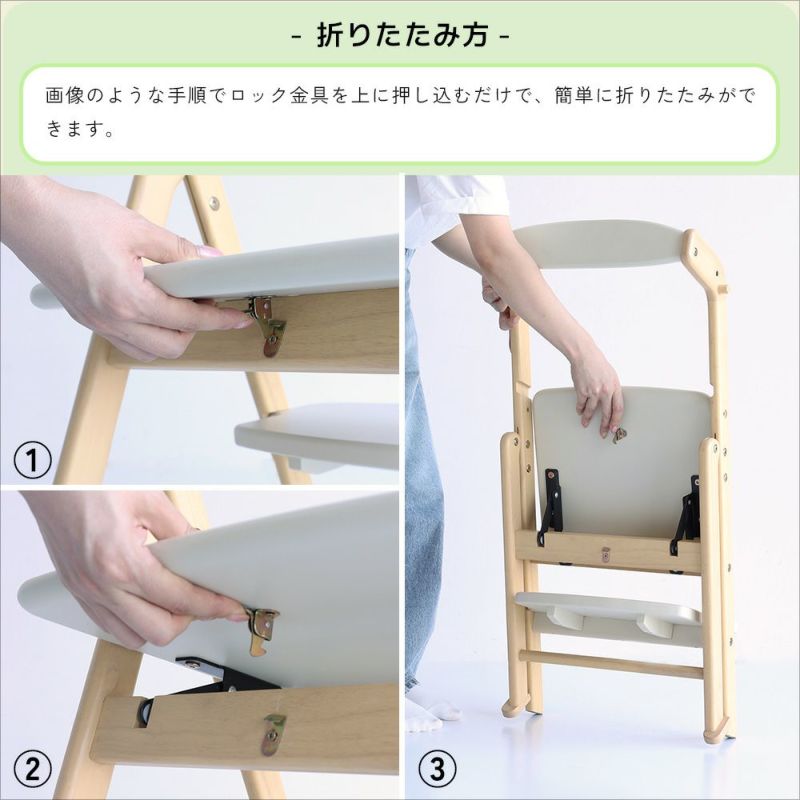 - 折りたたみ方 -

画像のような手順でロック金具を上に押し込むだけで、簡単に折りたたみができます。

①

②

③