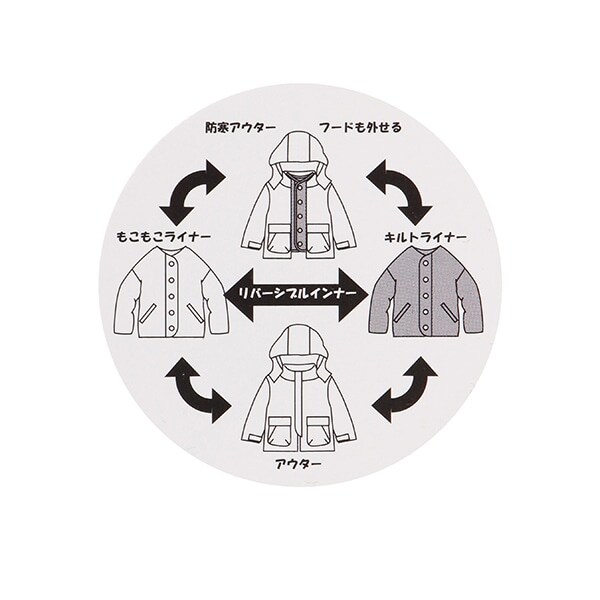 防寒アウター

フードも外せる

もこもこライナー

キルトライナー

リバーシブルインナー

アウター